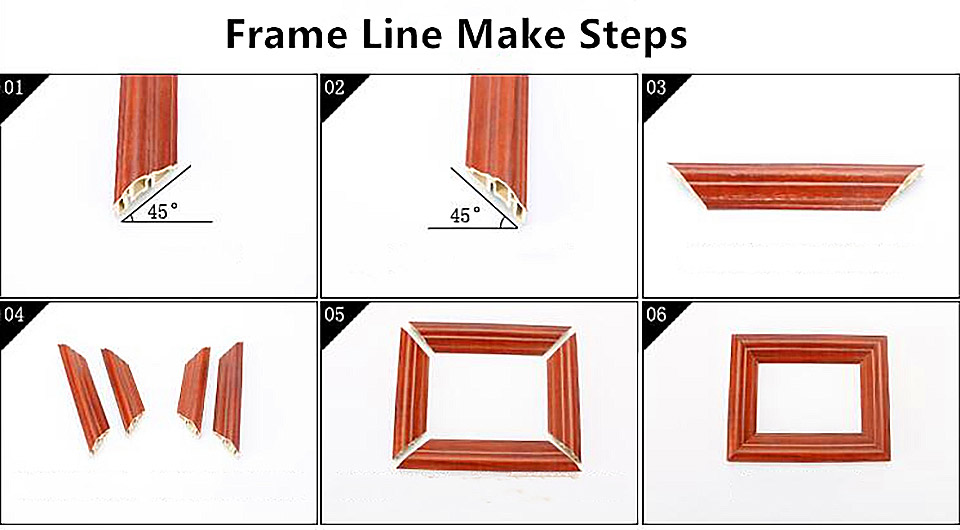 Frame Line Make Steps

01

45°

02

45°

03

04

05

06