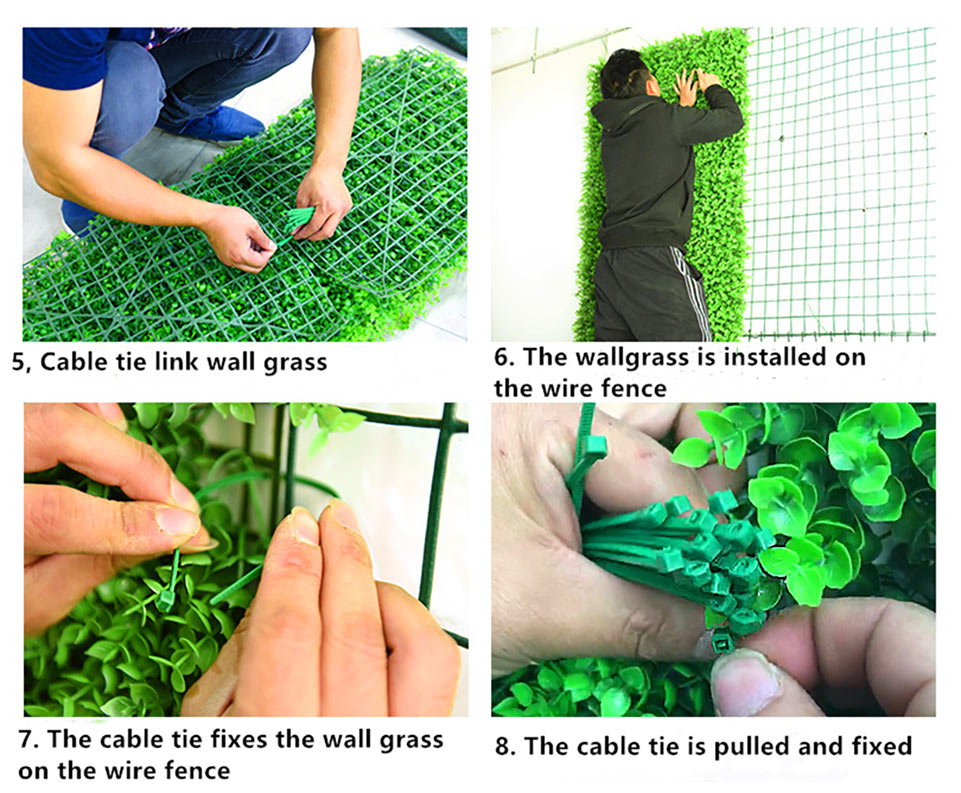 5, Cable tie link wall grass

6. The wallgrass is installed on the wire fence

7. The cable tie fixes the wall grass on the wire fence

8. The cable tie is pulled and fixed