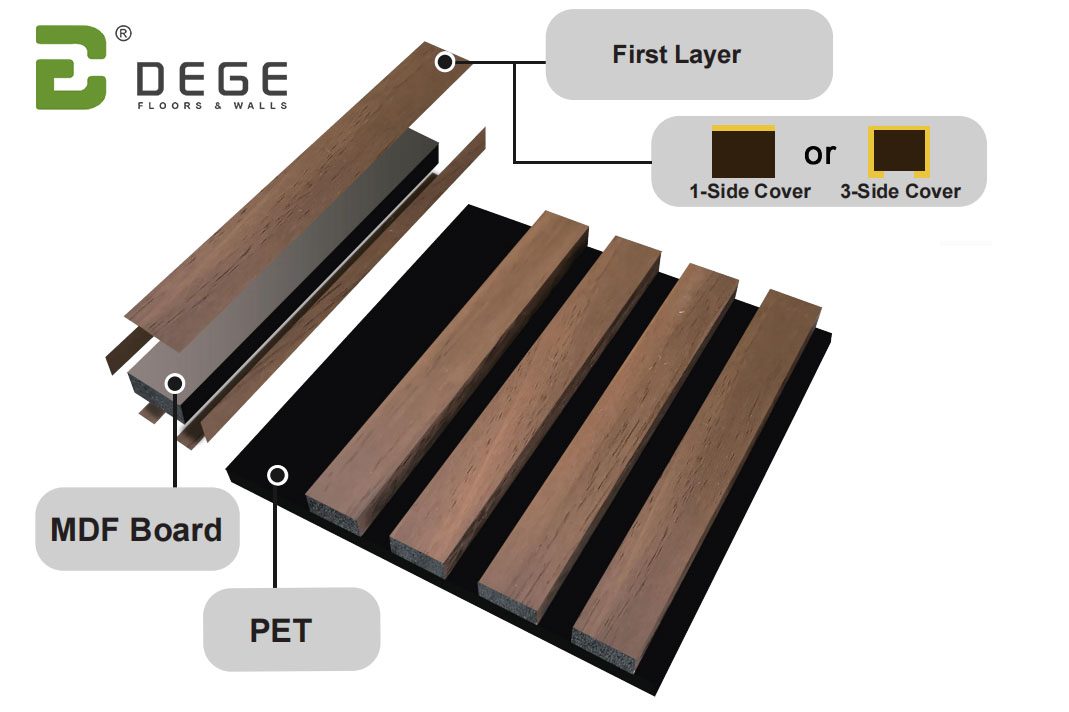 ®
DEGE
FLOORS & WALLS

First Layer

or
1-Side Cover
3-Side Cover

MDF Board

PET