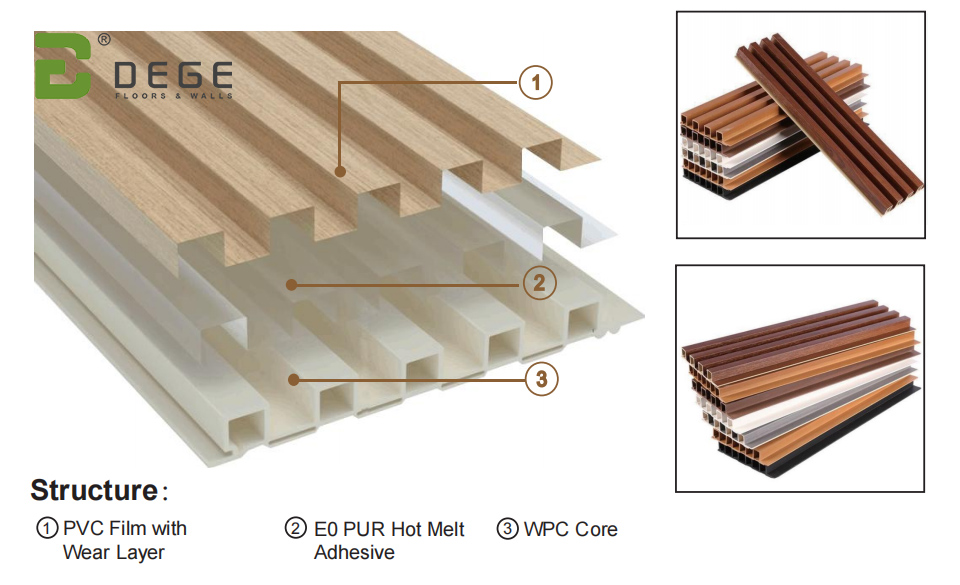 ® DEGE
FLOORS & WALLS

1
2
3

Structure:

① PVC Film with Wear Layer
② E0 PUR Hot Melt Adhesive
③ WPC Core